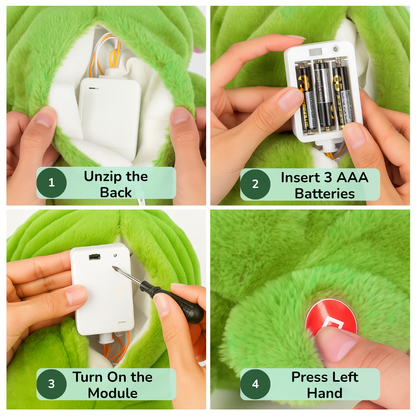 1 Unzip the Back

2 Insert 3 AAA Batteries

3 Turn On the Module

4 Press Left Hand